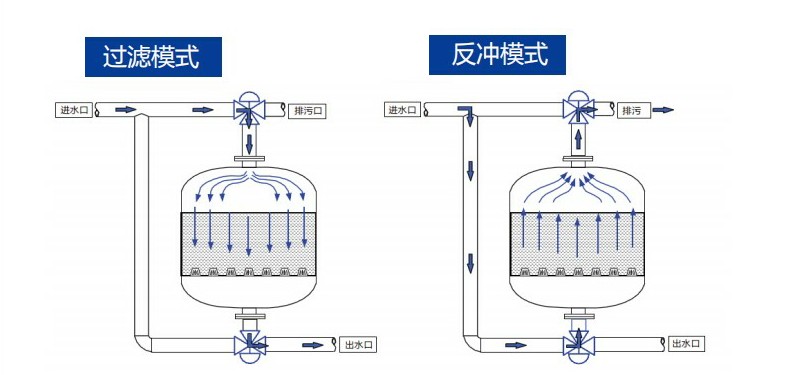 过滤模式

进水口

排污口

出水口

反冲模式

进水口

排污

出水口